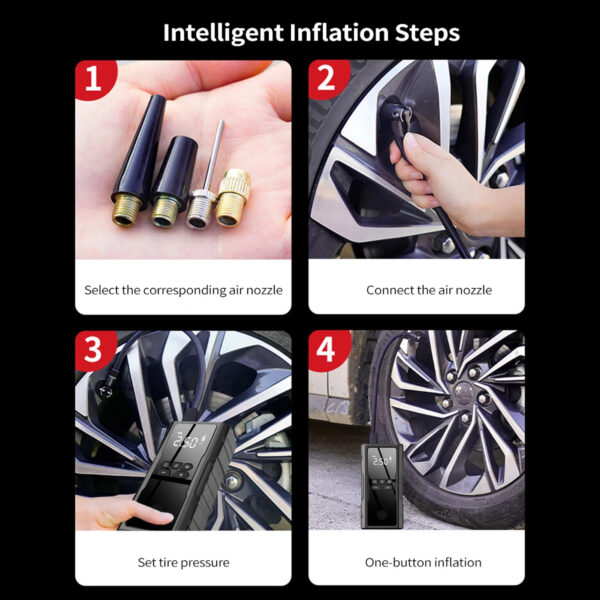 Intelligent Inflation Steps

1

Select the corresponding air nozzle

2

Connect the air nozzle

3

2.50

Set tire pressure

4

2.50

One-button inflation